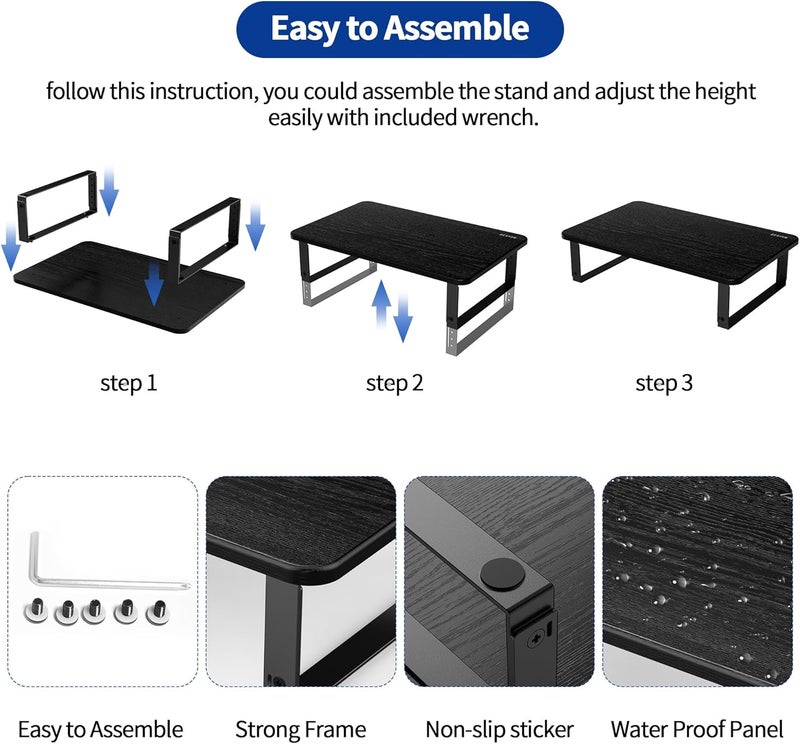 Easy to Assemble

follow this instruction, you could assemble the stand and adjust the height easily with included wrench.

step 1

step 2

step 3

Easy to Assemble

Strong Frame

Non-slip sticker

Water Proof Panel